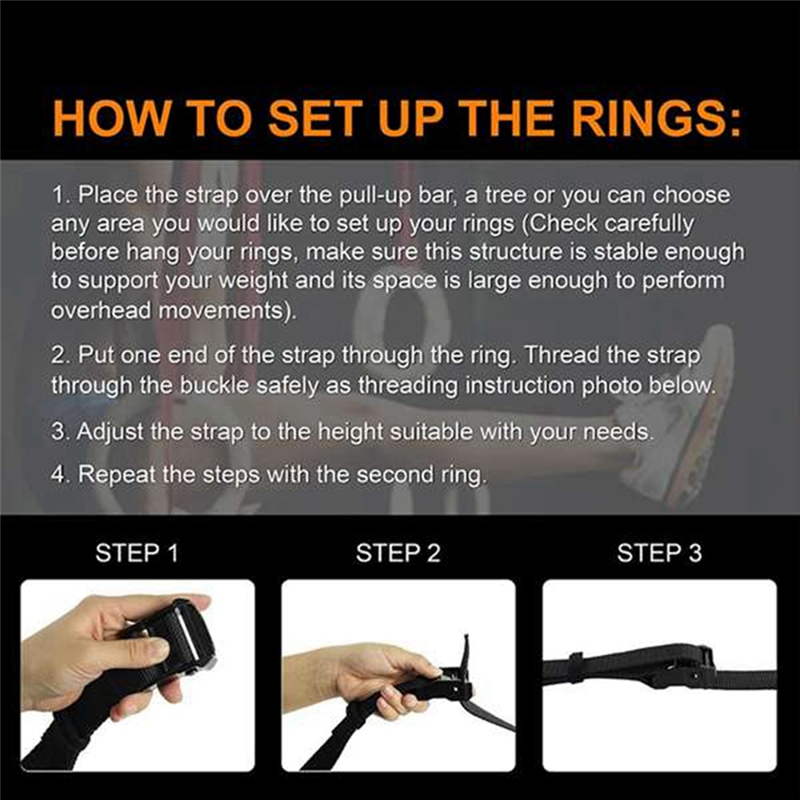 HOW TO SET UP THE RINGS:

1. Place the strap over the pull-up bar, a tree or you can choose any area you would like to set up your rings (Check carefully before hang your rings, make sure this structure is stable enough to support your weight and its space is large enough to perform overhead movements).

2. Put one end of the strap through the ring. Thread the strap through the buckle safely as threading instruction photo below.

3. Adjust the strap to the height suitable with your needs.

4. Repeat the steps with the second ring.

STEP 1

STEP 2

STEP 3